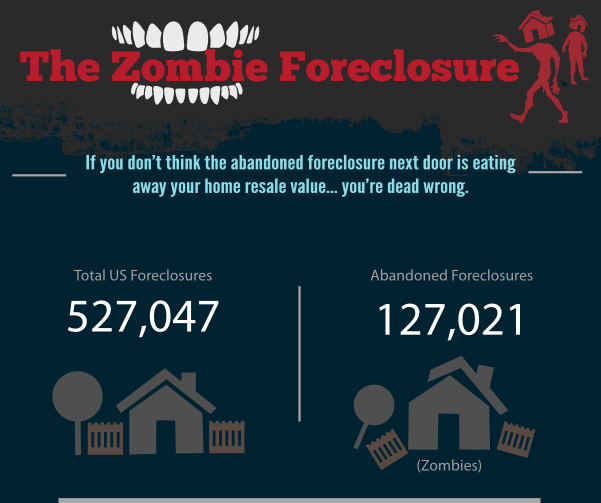 The Zombie Foreclosure

If you don't think the abandoned foreclosure next door is eating away your home resale value... you're dead wrong.

Total US Foreclosures
527,047

Abandoned Foreclosures
127,021

(Zombies)